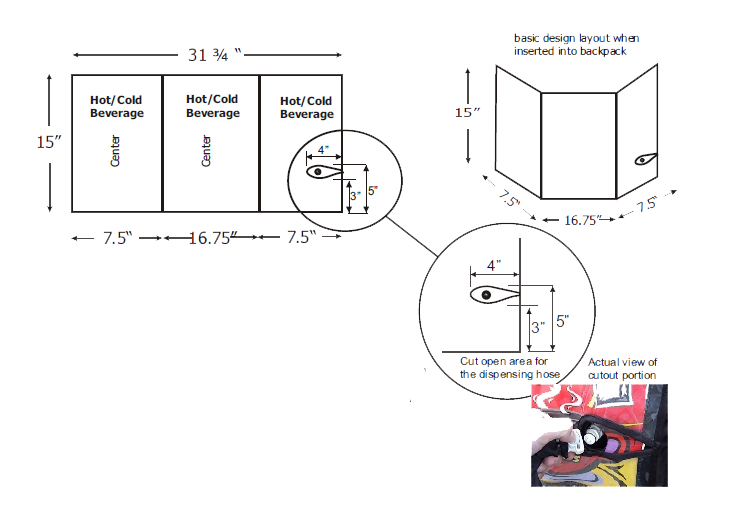 31 ¾ "

15"

Hot/Cold Beverage

Center

Hot/Cold Beverage

Center

Hot/Cold Beverage

4"

3"

5"

7.5" 16.75" 7.5"

basic design layout when inserted into backpack

15"

7.5"

16.75"

7.5"

4"

3"

5"

Cut open area for the dispensing hose

Actual view of cutout portion